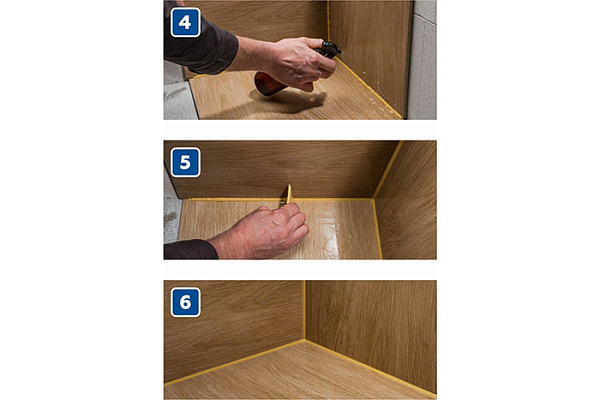 4

5

6